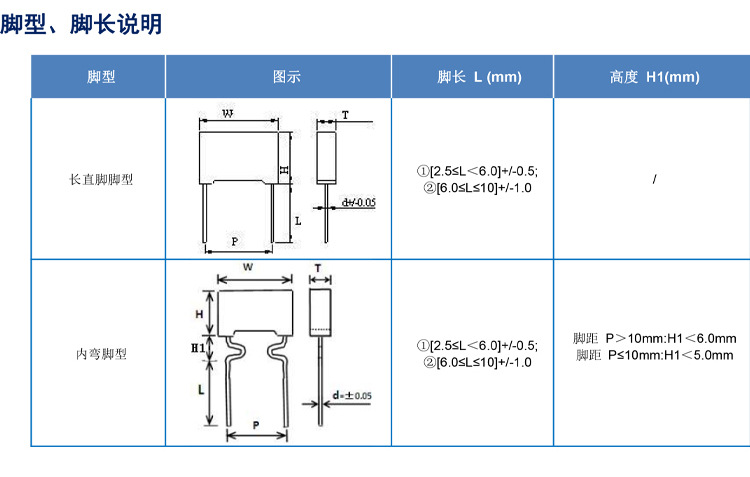 脚型、脚长说明

| 脚型 | 图示 | 脚长 L (mm) | 高度 H1(mm) |
|---|---|---|---|
| 长直脚脚型 | W T H L P d+/-0.05 | ①[2.5≤L＜6.0]+/-0.5; ②[6.0≤L≤10]+/-1.0 | / |
| 内弯脚型 | W T H H1 L P d=±0.05 | ①[2.5≤L＜6.0]+/-0.5; ②[6.0≤L≤10]+/-1.0 | 脚距 P＞10mm:H1＜6.0mm 脚距 P≤10mm:H1＜5.0mm |