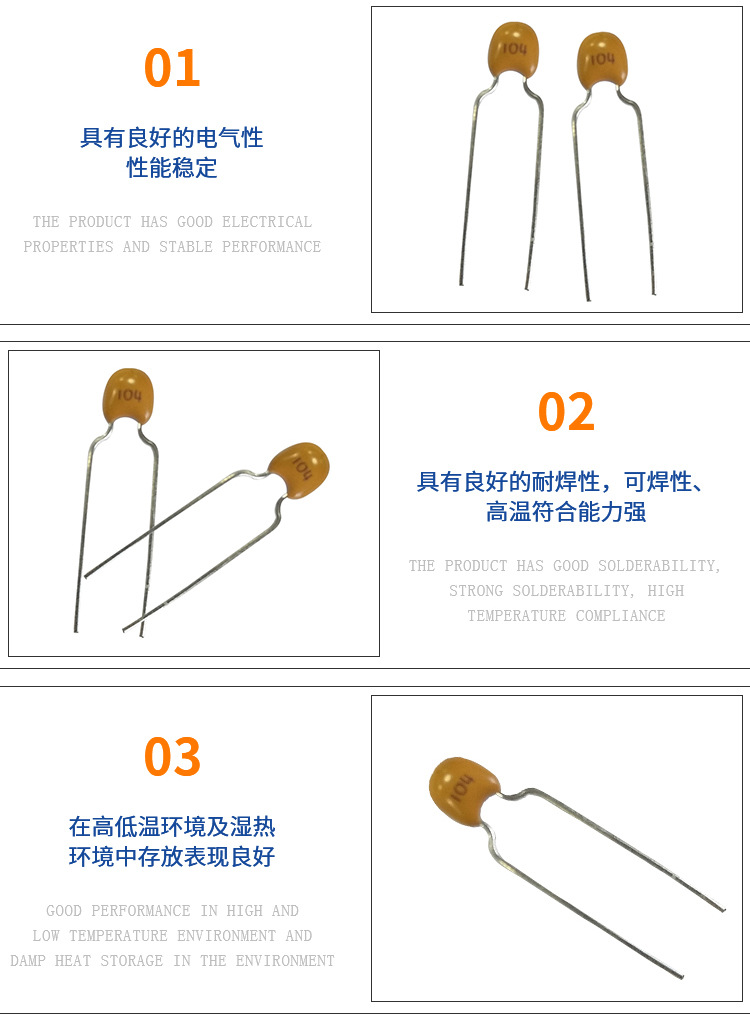 01

具有良好的电气性
性能稳定

THE PRODUCT HAS GOOD ELECTRICAL PROPERTIES AND STABLE PERFORMANCE

104

104

104

104

02

具有良好的耐焊性，可焊性、
高温符合能力强

THE PRODUCT HAS GOOD SOLDERABILITY, STRONG SOLDERABILITY, HIGH TEMPERATURE COMPLIANCE

03

在高低温环境及湿热
环境中存放表现良好

GOOD PERFORMANCE IN HIGH AND LOW TEMPERATURE ENVIRONMENT AND DAMP HEAT STORAGE IN THE ENVIRONMENT

104